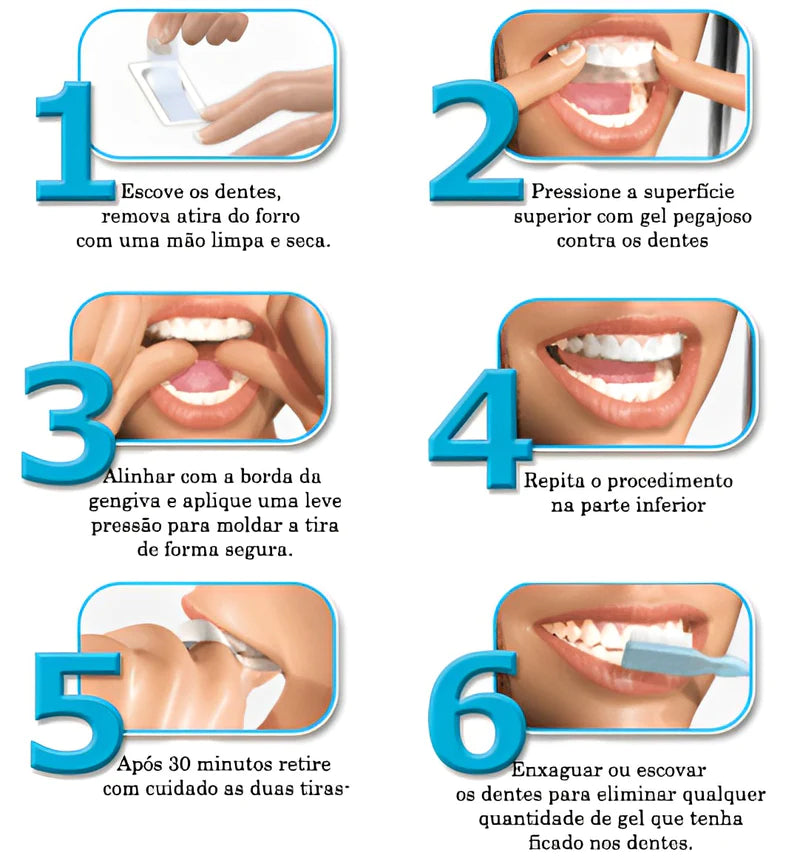 1
Escove os dentes, remova atira do forro com uma mão limpa e seca.

2
Pressione a superfície superior com gel pegajoso contra os dentes

3
Alinhar com a borda da gengiva e aplique uma leve pressão para moldar a tira de forma segura.

4
Repita o procedimento na parte inferior

5
Após 30 minutos retire com cuidado as duas tiras-

6
Enxaguar ou escovar os dentes para eliminar qualquer quantidade de gel que tenha ficado nos dentes.